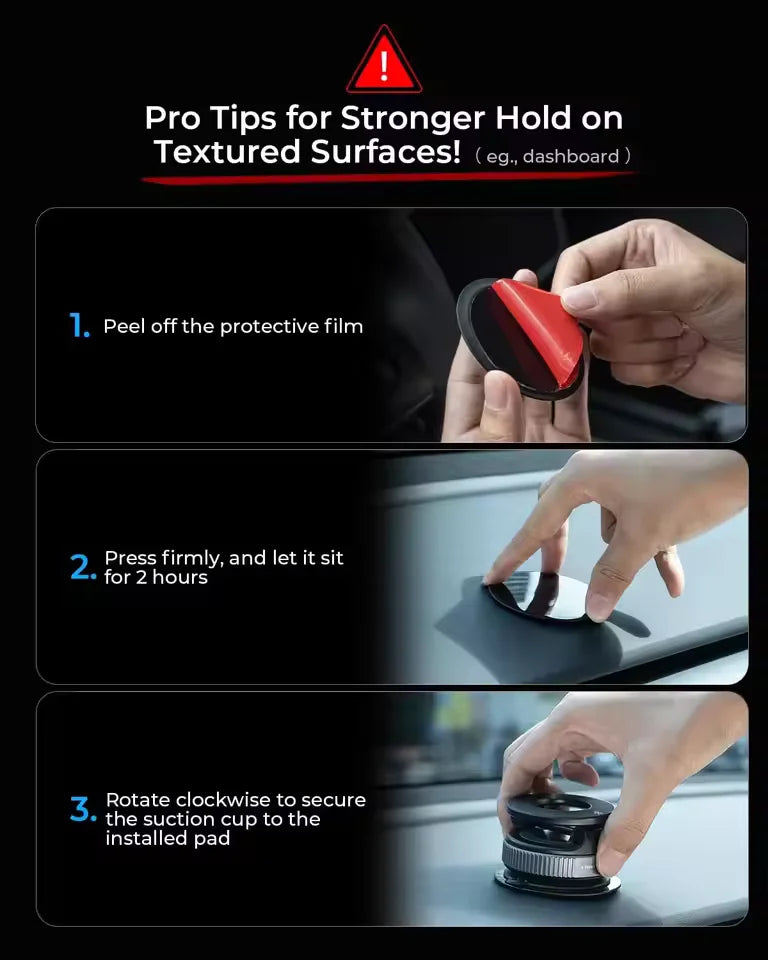 !

Pro Tips for Stronger Hold on Textured Surfaces! ( eg., dashboard )

1. Peel off the protective film

2. Press firmly, and let it sit for 2 hours

3. Rotate clockwise to secure the suction cup to the installed pad