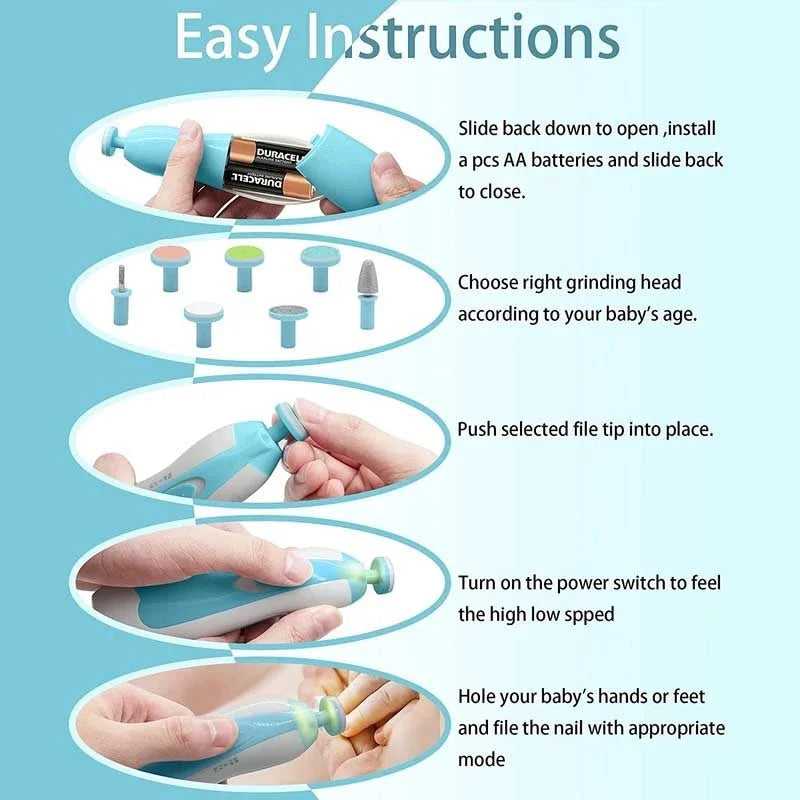 Easy Instructions

DURACELL
DURACELL

Slide back down to open ,install a pcs AA batteries and slide back to close.

Choose right grinding head according to your baby's age.

Push selected file tip into place.

Turn on the power switch to feel the high low spped

Hole your baby's hands or feet and file the nail with appropriate mode